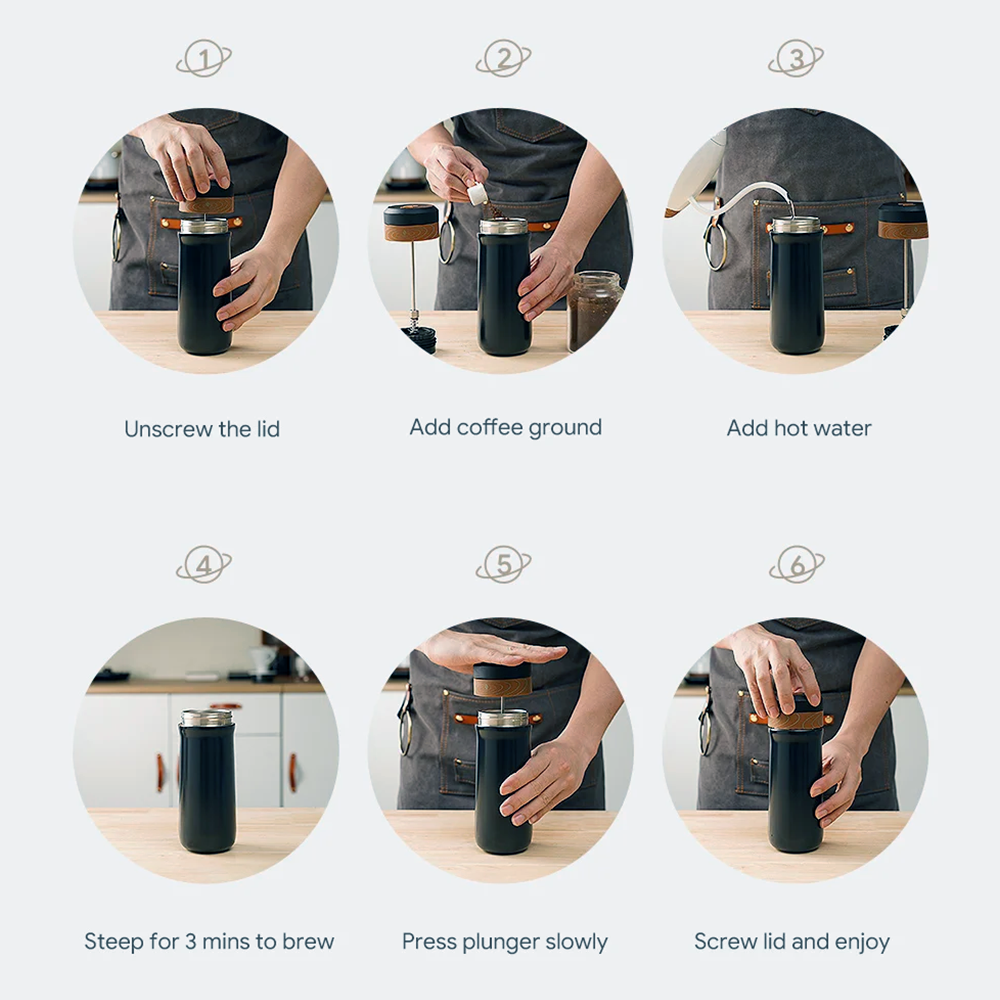 1

Unscrew the lid

2

Add coffee ground

3

Add hot water

4

Steep for 3 mins to brew

5

Press plunger slowly

6

Screw lid and enjoy